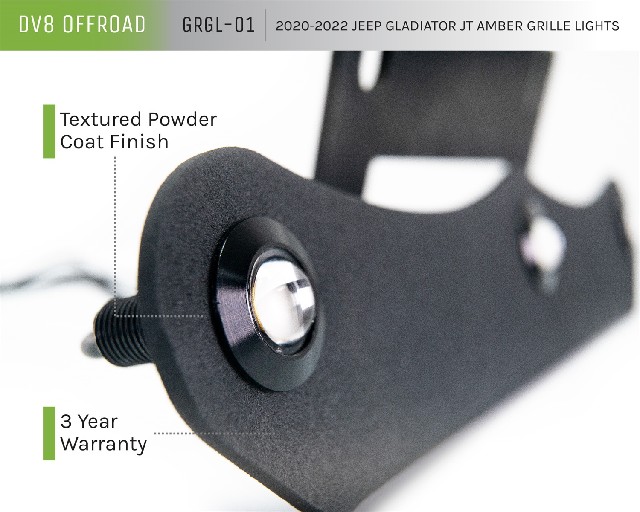 DV8 OFFROAD GRGL-01 2020-2022 JEEP GLADIATOR JT AMBER GRILLE LIGHTS

Textured Powder Coat Finish

3 Year Warranty