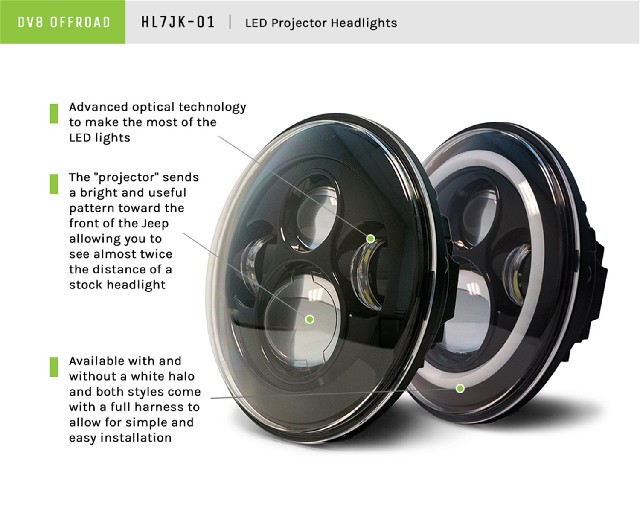 DV8 OFFROAD

HL7JK-01 | LED Projector Headlights

Advanced optical technology to make the most of the LED lights

The "projector" sends a bright and useful pattern toward the front of the Jeep allowing you to see almost twice the distance of a stock headlight

Available with and without a white halo and both styles come with a full harness to allow for simple and easy installation