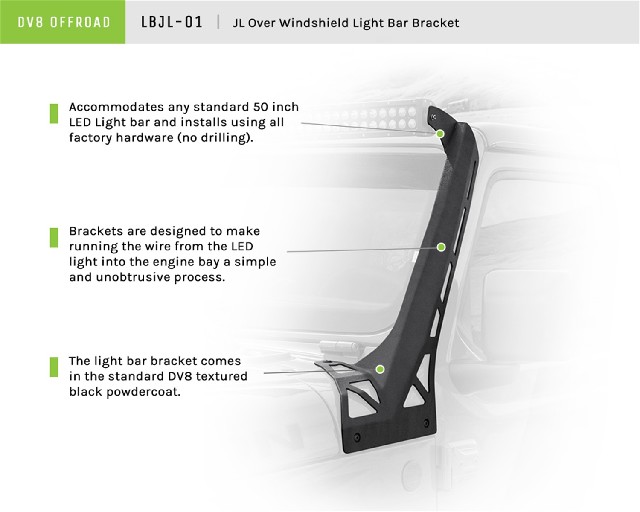 DV8 OFFROAD LBJL-01 | JL Over Windshield Light Bar Bracket

Accommodates any standard 50 inch LED Light bar and installs using all factory hardware (no drilling).

Brackets are designed to make running the wire from the LED light into the engine bay a simple and unobtrusive process.

The light bar bracket comes in the standard DV8 textured black powdercoat.