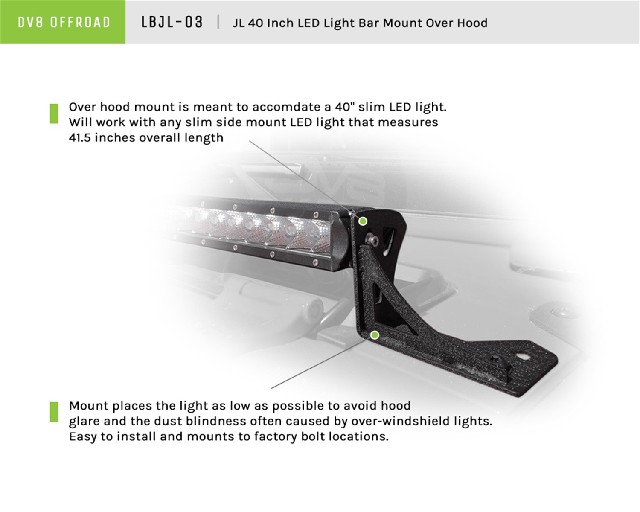 DV8 OFFROAD

LBJL-03 | JL 40 Inch LED Light Bar Mount Over Hood

Over hood mount is meant to accomdate a 40" slim LED light. Will work with any slim side mount LED light that measures 41.5 inches overall length

Mount places the light as low as possible to avoid hood glare and the dust blindness often caused by over-windshield lights. Easy to install and mounts to factory bolt locations.