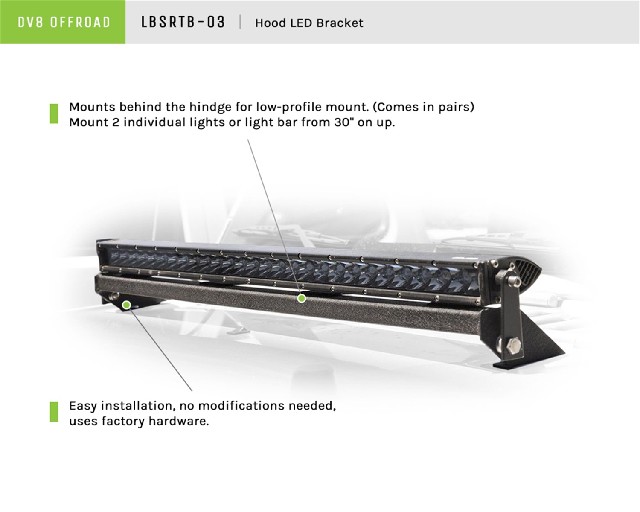 DV8 OFFROAD

LBSRTB-03 | Hood LED Bracket

Mounts behind the hindge for low-profile mount. (Comes in pairs) Mount 2 individual lights or light bar from 30" on up.

Easy installation, no modifications needed, uses factory hardware.