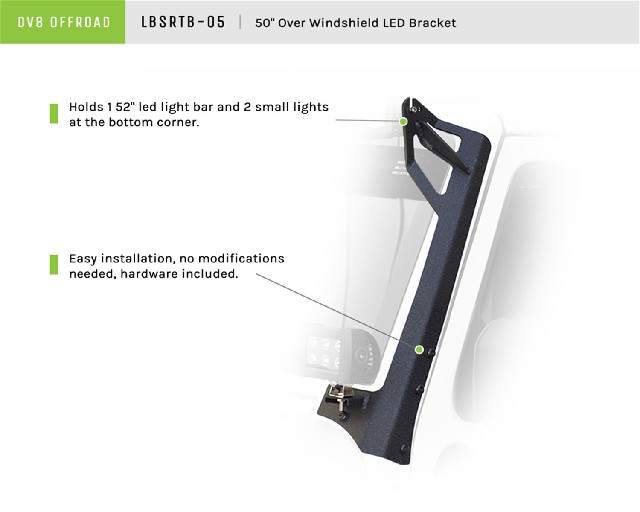 DV8 OFFROAD

LBSRTB-05 | 50" Over Windshield LED Bracket

Holds 1 52" led light bar and 2 small lights at the bottom corner.

Easy installation, no modifications needed, hardware included.