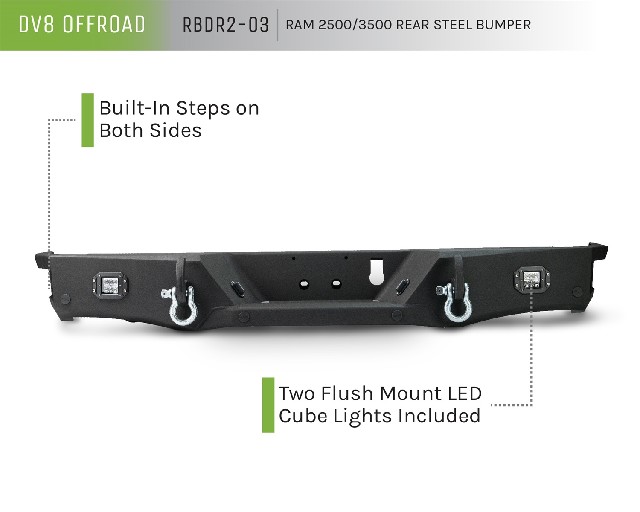 DV8 OFFROAD RBDR2-03 RAM 2500/3500 REAR STEEL BUMPER

Built-In Steps on Both Sides

Two Flush Mount LED Cube Lights Included