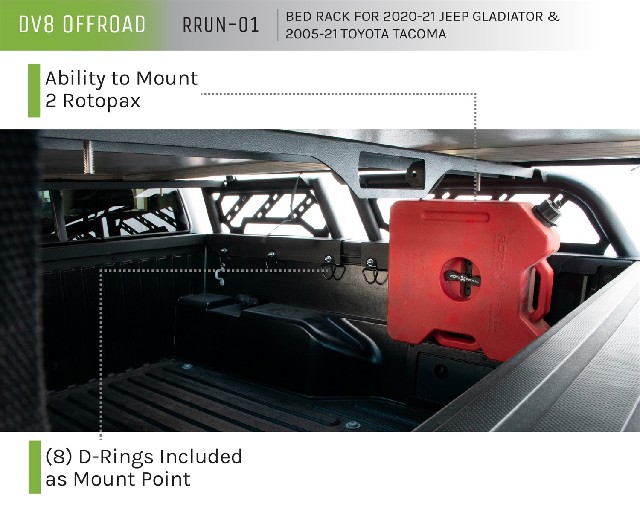 DV8 OFFROAD

RRUN-01

BED RACK FOR 2020-21 JEEP GLADIATOR & 2005-21 TOYOTA TACOMA

Ability to Mount 2 Rotopax

ROTOPAX

(8) D-Rings Included as Mount Point