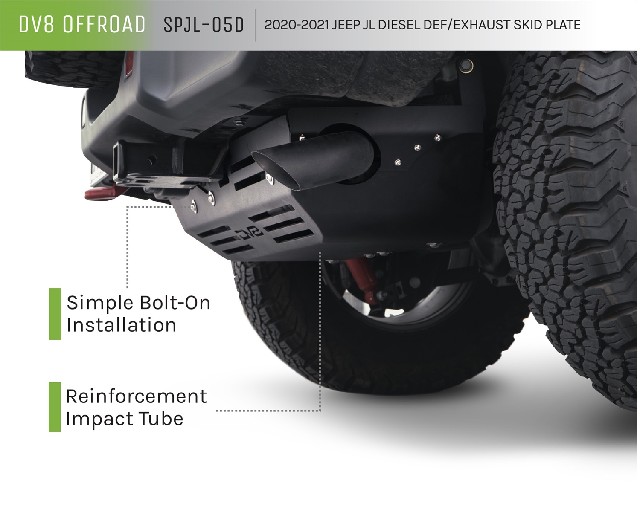 DV8 OFFROAD SPJL-05D 2020-2021 JEEP JL DIESEL DEF/EXHAUST SKID PLATE

DV8

Simple Bolt-On Installation

Reinforcement Impact Tube