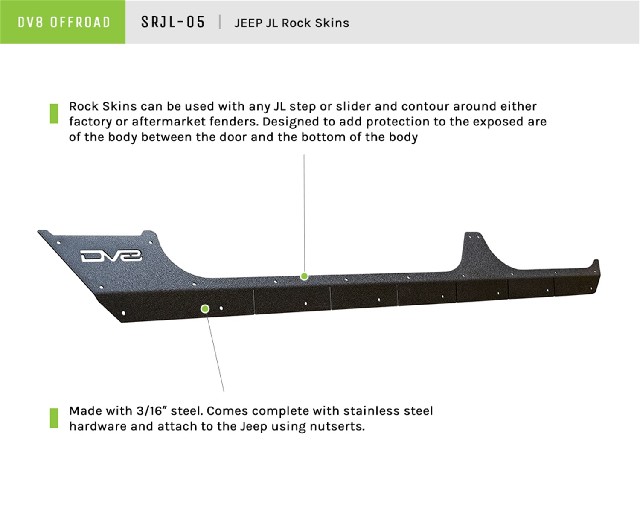 DV8 OFFROAD

SRJL-05 | JEEP JL Rock Skins

Rock Skins can be used with any JL step or slider and contour around either factory or aftermarket fenders. Designed to add protection to the exposed are of the body between the door and the bottom of the body

DV8

Made with 3/16" steel. Comes complete with stainless steel hardware and attach to the Jeep using nutserts.