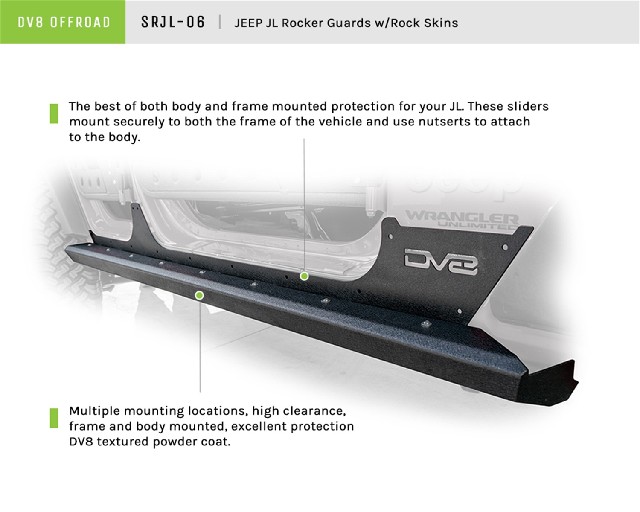 DV8 OFFROAD SRJL-06 | JEEP JL Rocker Guards w/Rock Skins

The best of both body and frame mounted protection for your JL. These sliders mount securely to both the frame of the vehicle and use nutserts to attach to the body.

WRANGLER UNLIMITED

DV8

Multiple mounting locations, high clearance, frame and body mounted, excellent protection DV8 textured powder coat.