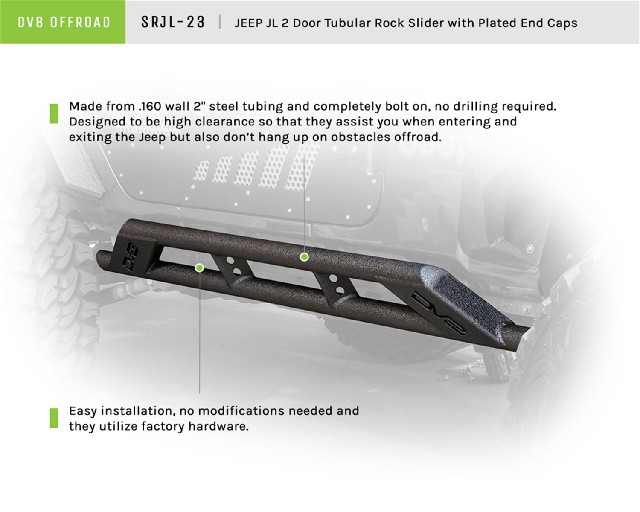 DV8 OFFROAD

SRJL-23 | JEEP JL 2 Door Tubular Rock Slider with Plated End Caps

Made from .160 wall 2" steel tubing and completely bolt on, no drilling required. Designed to be high clearance so that they assist you when entering and exiting the Jeep but also don't hang up on obstacles offroad.

DV8

DV8

Easy installation, no modifications needed and they utilize factory hardware.