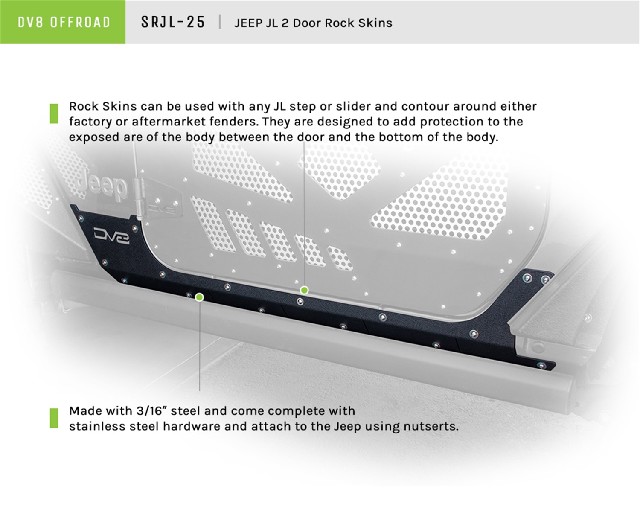 DV8 OFFROAD

SRJL-25 | JEEP JL 2 Door Rock Skins

Rock Skins can be used with any JL step or slider and contour around either factory or aftermarket fenders. They are designed to add protection to the exposed are of the body between the door and the bottom of the body.

Jeep

DV8

Made with 3/16" steel and come complete with stainless steel hardware and attach to the Jeep using nutserts.