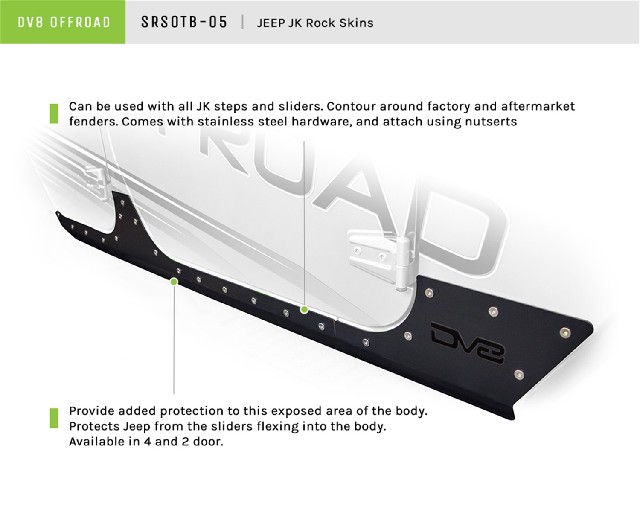 DV8 OFFROAD

SRSOTB-05 | JEEP JK Rock Skins

Can be used with all JK steps and sliders. Contour around factory and aftermarket fenders. Comes with stainless steel hardware, and attach using nutserts

ROAD

DV8

Provide added protection to this exposed area of the body. Protects Jeep from the sliders flexing into the body. Available in 4 and 2 door.