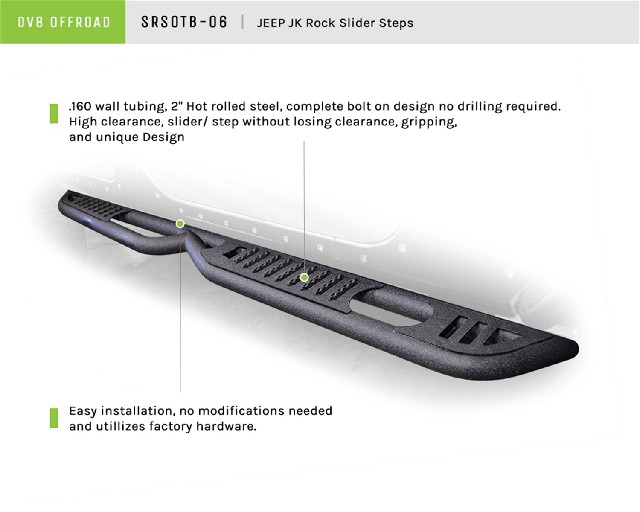 DV8 OFFROAD

SRSOTB-06 | JEEP JK Rock Slider Steps

.160 wall tubing, 2" Hot rolled steel, complete bolt on design no drilling required. High clearance, slider/ step without losing clearance, gripping, and unique Design

Easy installation, no modifications needed and utillizes factory hardware.