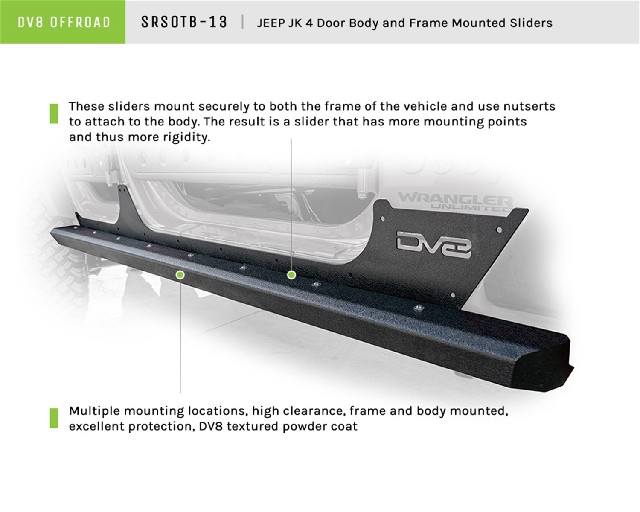 DV8 OFFROAD

SRSOTB-13 | JEEP JK 4 Door Body and Frame Mounted Sliders

These sliders mount securely to both the frame of the vehicle and use nutserts to attach to the body. The result is a slider that has more mounting points and thus more rigidity.

WRANGLER UNLIMITED

DV8

Multiple mounting locations, high clearance, frame and body mounted, excellent protection, DV8 textured powder coat