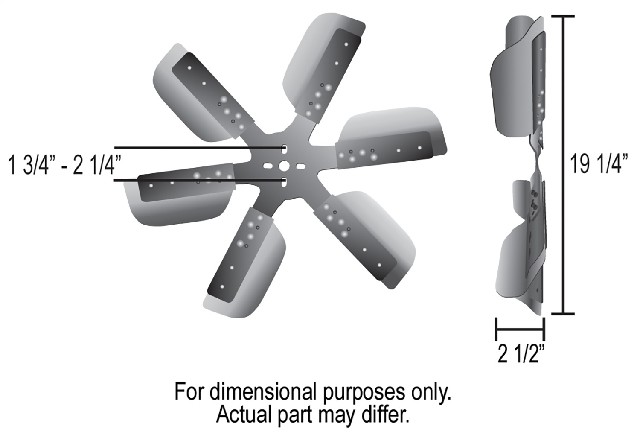 1 3/4" - 2 1/4"

19 1/4"

2 1/2"

For dimensional purposes only.
Actual part may differ.