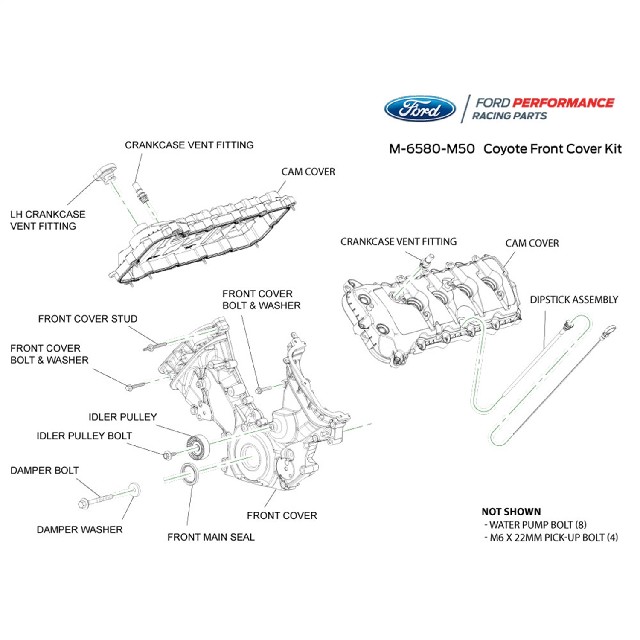 Ford
FORD PERFORMANCE
RACING PARTS

M-6580-M50 Coyote Front Cover Kit

CRANKCASE VENT FITTING

CAM COVER

LH CRANKCASE VENT FITTING

CRANKCASE VENT FITTING

CAM COVER

DIPSTICK ASSEMBLY

FRONT COVER BOLT & WASHER

FRONT COVER STUD

FRONT COVER BOLT & WASHER

IDLER PULLEY

IDLER PULLEY BOLT

DAMPER BOLT

DAMPER WASHER

FRONT MAIN SEAL

FRONT COVER

NOT SHOWN
- WATER PUMP BOLT (8)
- M6 X 22MM PICK-UP BOLT (4)