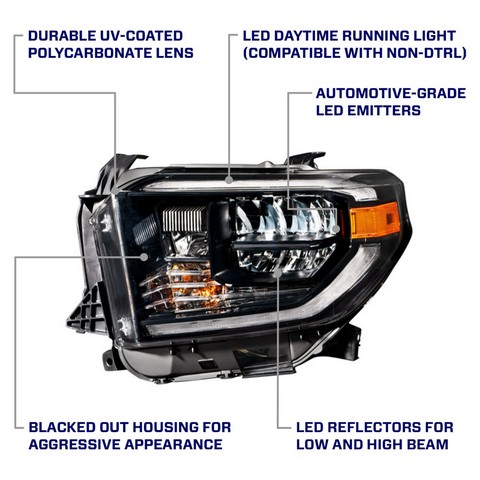 DURABLE UV-COATED POLYCARBONATE LENS

LED DAYTIME RUNNING LIGHT (COMPATIBLE WITH NON-DTRL)

AUTOMOTIVE-GRADE LED EMITTERS

BLACKED OUT HOUSING FOR AGGRESSIVE APPEARANCE

LED REFLECTORS FOR LOW AND HIGH BEAM