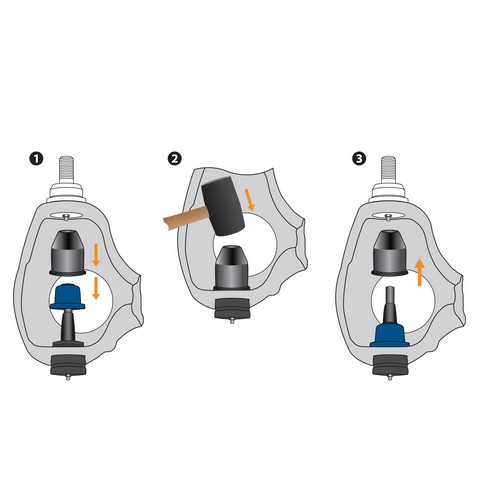 1

2

3