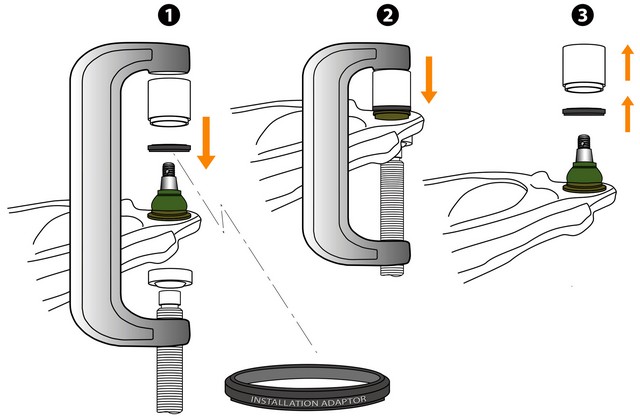 1
2
3
INSTALLATION ADAPTOR