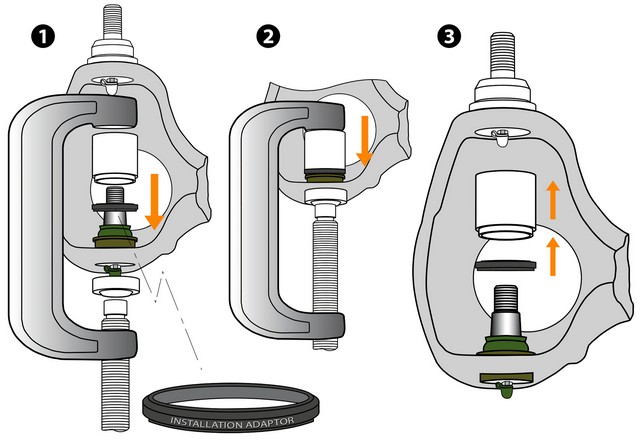 1

2

3

INSTALLATION ADAPTOR