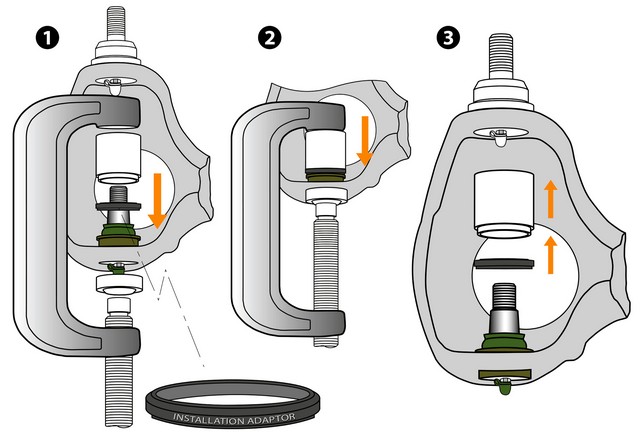 1

2

3

INSTALLATION ADAPTOR