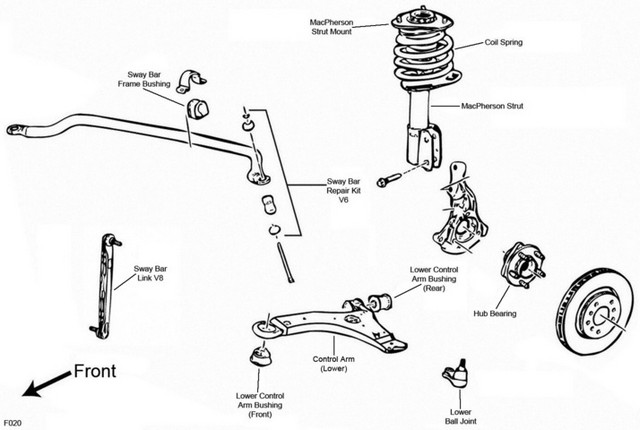 MacPherson Strut Mount

Coil Spring

Sway Bar Frame Bushing

MacPherson Strut

Sway Bar Repair Kit V6

Sway Bar Link V8

Lower Control Arm Bushing (Rear)

Hub Bearing

Control Arm (Lower)

Front

Lower Control Arm Bushing (Front)

Lower Ball Joint

F020