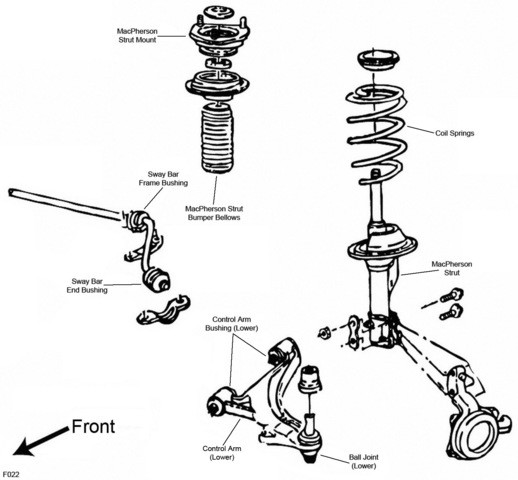 MacPherson Strut Mount

Coil Springs

Sway Bar Frame Bushing

MacPherson Strut Bumper Bellows

MacPherson Strut

Sway Bar End Bushing

Control Arm Bushing (Lower)

Front

Control Arm (Lower)

Ball Joint (Lower)

F022