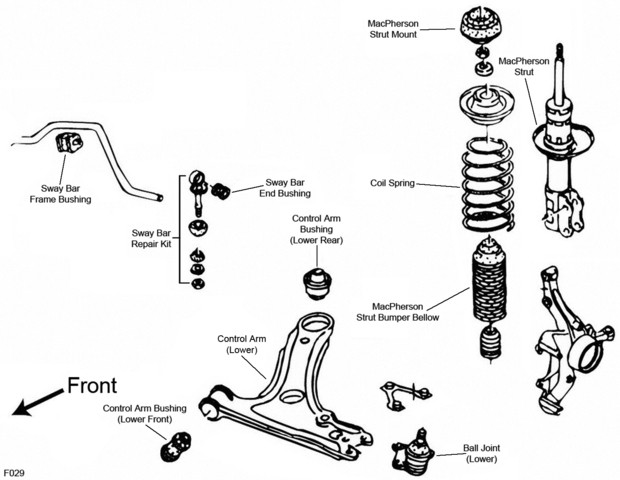 MacPherson Strut Mount

MacPherson Strut

Sway Bar Frame Bushing

Sway Bar End Bushing

Coil Spring

Sway Bar Repair Kit

Control Arm Bushing (Lower Rear)

MacPherson Strut Bumper Bellow

Control Arm (Lower)

Front

Control Arm Bushing (Lower Front)

Ball Joint (Lower)

F029