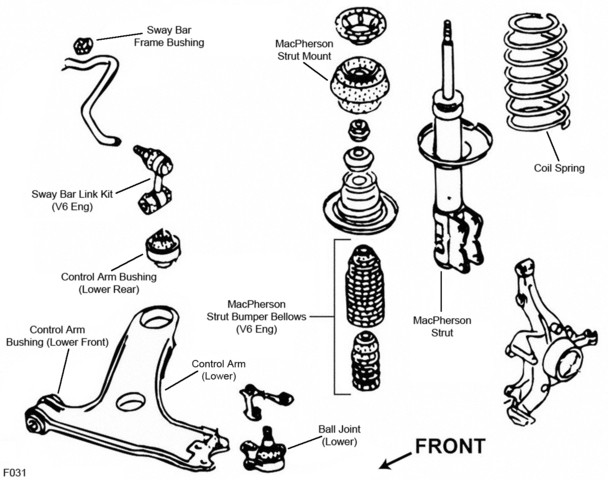 Sway Bar Frame Bushing

MacPherson Strut Mount

Coil Spring

Sway Bar Link Kit (V6 Eng)

Control Arm Bushing (Lower Rear)

MacPherson Strut Bumper Bellows (V6 Eng)

MacPherson Strut

Control Arm Bushing (Lower Front)

Control Arm (Lower)

Ball Joint (Lower)

FRONT

F031