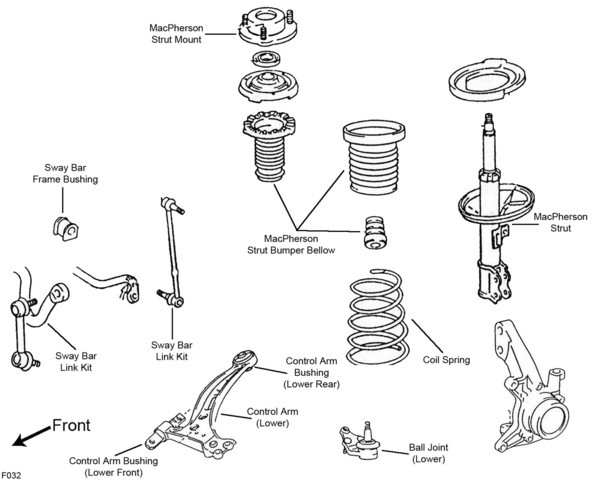 MacPherson Strut Mount

Sway Bar Frame Bushing

MacPherson Strut Bumper Bellow

MacPherson Strut

Sway Bar Link Kit

Sway Bar Link Kit

Coil Spring

Control Arm Bushing (Lower Rear)

Control Arm (Lower)

Front

Control Arm Bushing (Lower Front)

Ball Joint (Lower)

F032