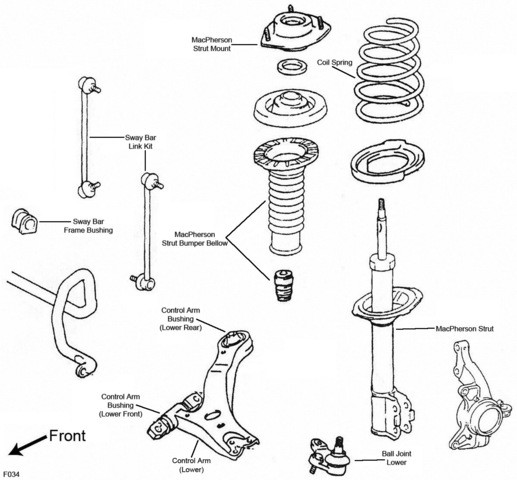 MacPherson Strut Mount

Coil Spring

Sway Bar Link Kit

Sway Bar Frame Bushing

MacPherson Strut Bumper Bellow

Control Arm Bushing (Lower Rear)

MacPherson Strut

Control Arm Bushing (Lower Front)

Front

Control Arm (Lower)

Ball Joint Lower

F034