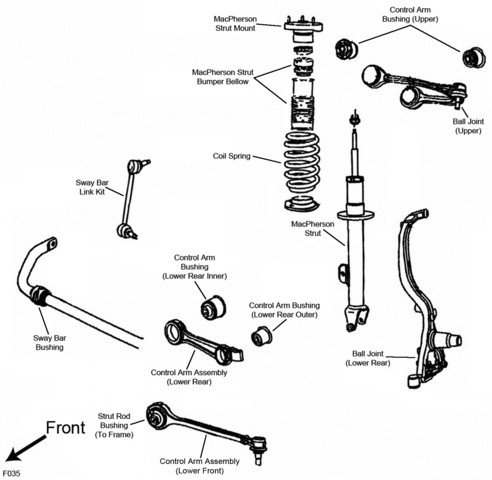 MacPherson Strut Mount

Control Arm Bushing (Upper)

MacPherson Strut Bumper Bellow

Ball Joint (Upper)

Coil Spring

Sway Bar Link Kit

MacPherson Strut

Control Arm Bushing (Lower Rear Inner)

Control Arm Bushing (Lower Rear Outer)

Sway Bar Bushing

Control Arm Assembly (Lower Rear)

Ball Joint (Lower Rear)

Strut Rod Bushing (To Frame)

Front

Control Arm Assembly (Lower Front)

F035