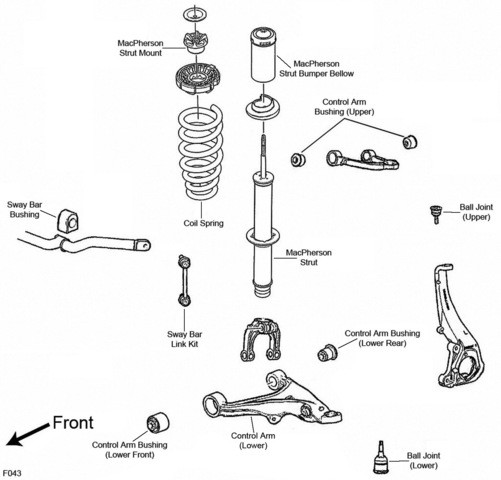 MacPherson Strut Mount

MacPherson Strut Bumper Bellow

Control Arm Bushing (Upper)

Sway Bar Bushing

Coil Spring

Ball Joint (Upper)

MacPherson Strut

Sway Bar Link Kit

Control Arm Bushing (Lower Rear)

Front

Control Arm Bushing (Lower Front)

Control Arm (Lower)

Ball Joint (Lower)

F043