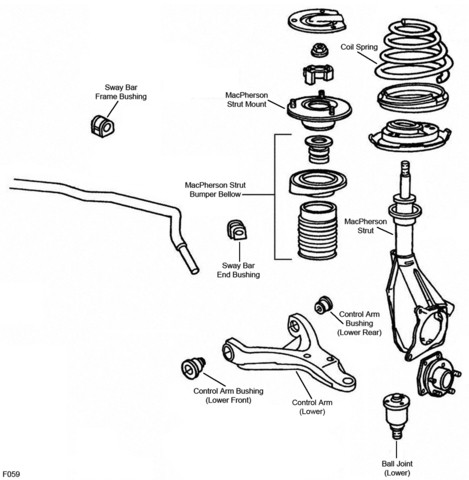 Coil Spring

Sway Bar
Frame Bushing

MacPherson
Strut Mount

MacPherson Strut
Bumper Bellow

MacPherson
Strut

Sway Bar
End Bushing

Control Arm
Bushing
(Lower Rear)

Control Arm Bushing
(Lower Front)

Control Arm
(Lower)

Ball Joint
(Lower)

F059