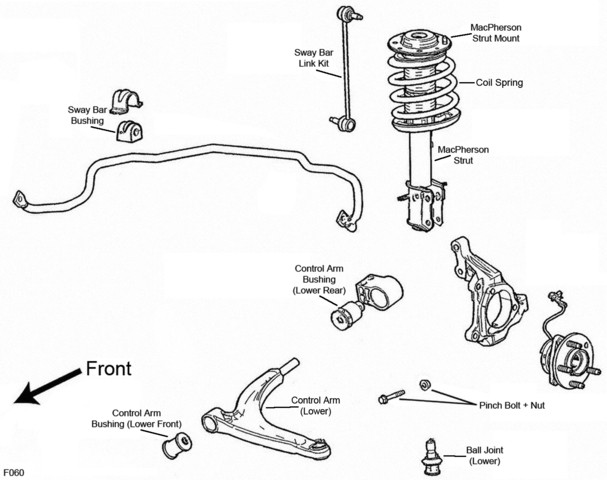 Sway Bar Link Kit

MacPherson Strut Mount

Coil Spring

Sway Bar Bushing

MacPherson Strut

Control Arm Bushing (Lower Rear)

Front

Control Arm (Lower)

Pinch Bolt + Nut

Control Arm Bushing (Lower Front)

Ball Joint (Lower)

F060