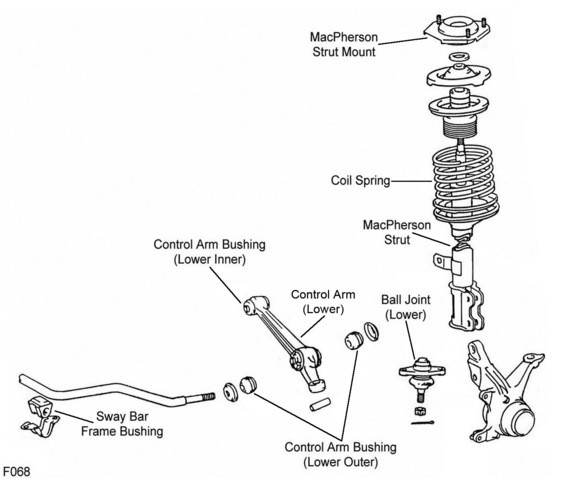 MacPherson Strut Mount

Coil Spring

MacPherson Strut

Control Arm Bushing (Lower Inner)

Control Arm (Lower)

Ball Joint (Lower)

Sway Bar Frame Bushing

Control Arm Bushing (Lower Outer)

F068