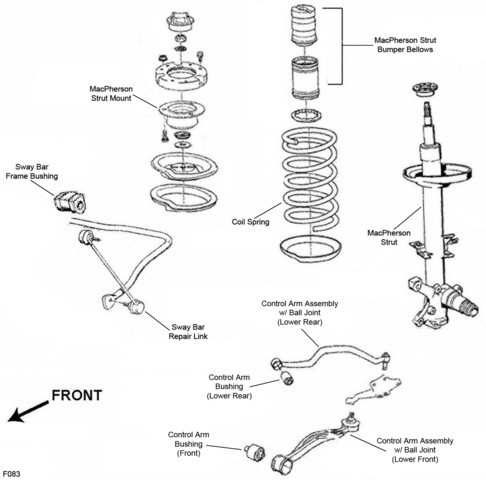 MacPherson Strut Bumper Bellows

MacPherson Strut Mount

Sway Bar Frame Bushing

Coil Spring

MacPherson Strut

Sway Bar Repair Link

Control Arm Assembly w/ Ball Joint (Lower Rear)

Control Arm Bushing (Lower Rear)

FRONT

Control Arm Bushing (Front)

Control Arm Assembly w/ Ball Joint (Lower Front)

F083