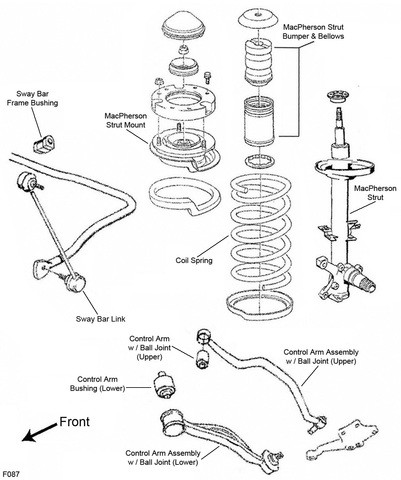 MacPherson Strut Bumper & Bellows

Sway Bar Frame Bushing

MacPherson Strut Mount

MacPherson Strut

Coil Spring

Sway Bar Link

Control Arm w / Ball Joint (Upper)

Control Arm Assembly w / Ball Joint (Upper)

Control Arm Bushing (Lower)

Front

Control Arm Assembly w / Ball Joint (Lower)

F087