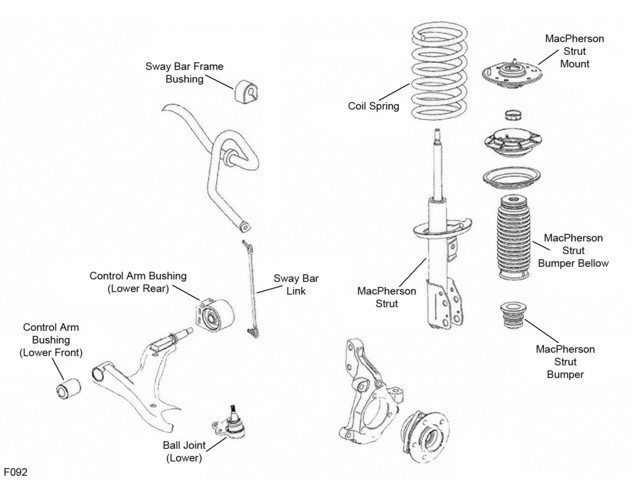 Sway Bar Frame Bushing

Coil Spring

MacPherson Strut Mount

Control Arm Bushing (Lower Rear)

Sway Bar Link

MacPherson Strut

MacPherson Strut Bumper Bellow

Control Arm Bushing (Lower Front)

MacPherson Strut Bumper

Ball Joint (Lower)

F092