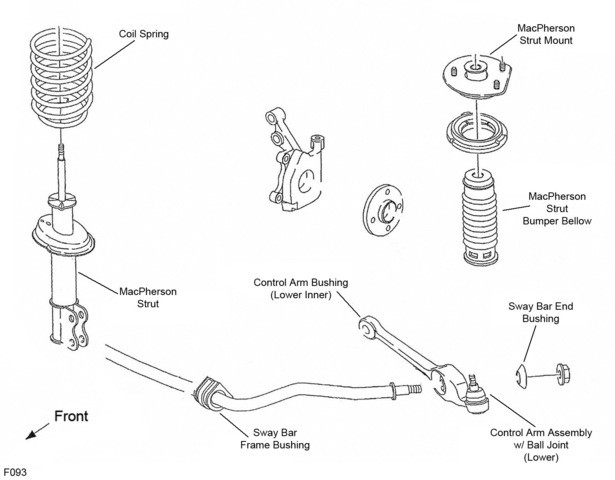 Coil Spring

MacPherson Strut Mount

MacPherson Strut Bumper Bellow

MacPherson Strut

Control Arm Bushing (Lower Inner)

Sway Bar End Bushing

Front

Sway Bar Frame Bushing

Control Arm Assembly w/ Ball Joint (Lower)

F093