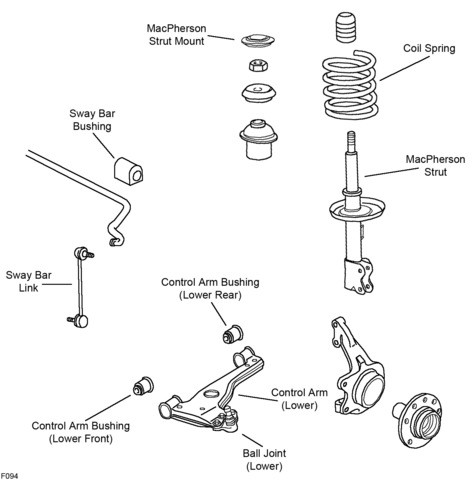 MacPherson Strut Mount

Coil Spring

Sway Bar Bushing

MacPherson Strut

Sway Bar Link

Control Arm Bushing (Lower Rear)

Control Arm (Lower)

Control Arm Bushing (Lower Front)

Ball Joint (Lower)

F094