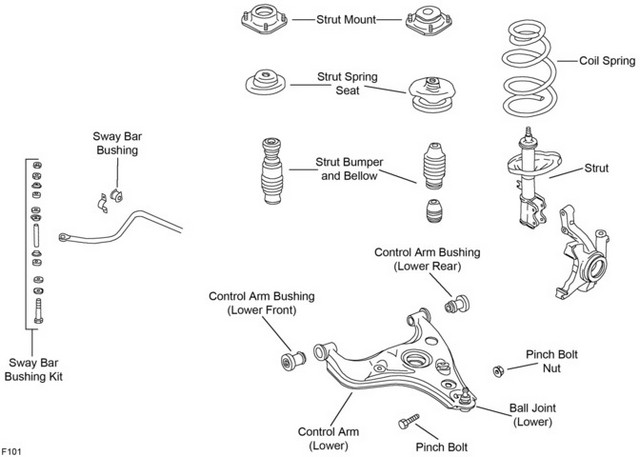 Strut Mount

Coil Spring

Strut Spring Seat

Sway Bar Bushing

Strut Bumper and Bellow

Strut

Control Arm Bushing (Lower Rear)

Control Arm Bushing (Lower Front)

Pinch Bolt Nut

Sway Bar Bushing Kit

Ball Joint (Lower)

Control Arm (Lower)

Pinch Bolt

F101