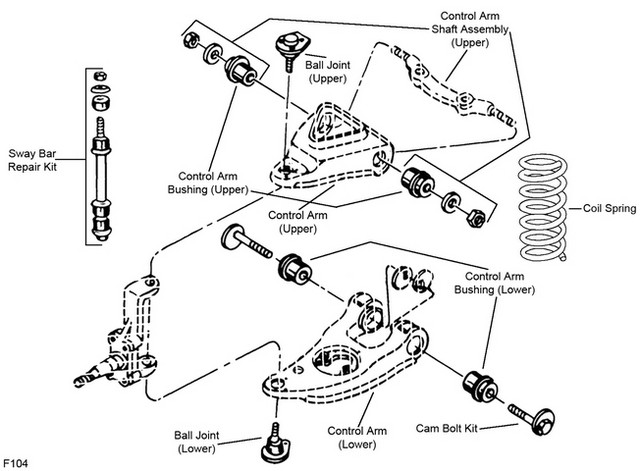 Control Arm Shaft Assembly (Upper)

Ball Joint (Upper)

Sway Bar Repair Kit

Control Arm Bushing (Upper)

Control Arm (Upper)

Coil Spring

Control Arm Bushing (Lower)

Ball Joint (Lower)

Control Arm (Lower)

Cam Bolt Kit

F104