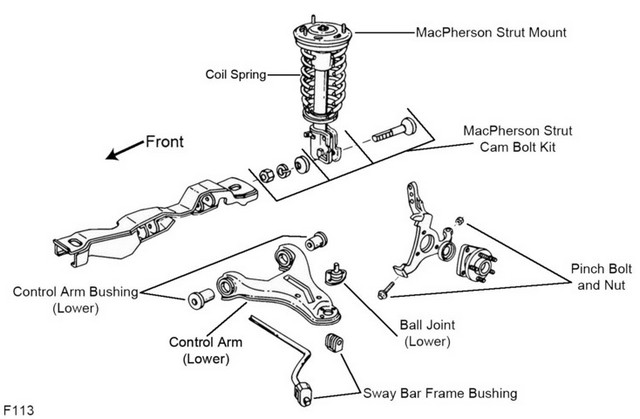 MacPherson Strut Mount

Coil Spring

Front

MacPherson Strut Cam Bolt Kit

Pinch Bolt and Nut

Control Arm Bushing (Lower)

Ball Joint (Lower)

Control Arm (Lower)

Sway Bar Frame Bushing

F113