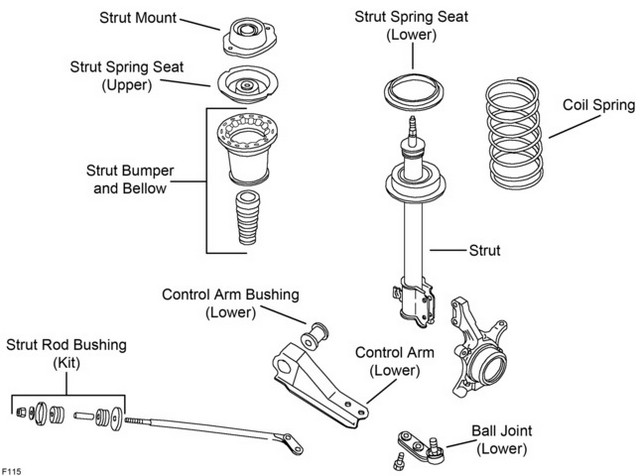 Strut Mount

Strut Spring Seat (Upper)

Strut Bumper and Bellow

Strut Spring Seat (Lower)

Coil Spring

Strut

Control Arm Bushing (Lower)

Strut Rod Bushing (Kit)

Control Arm (Lower)

Ball Joint (Lower)

F115