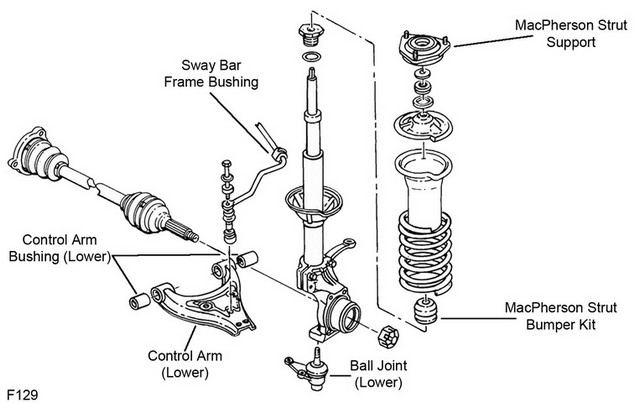 MacPherson Strut Support

Sway Bar Frame Bushing

Control Arm Bushing (Lower)

MacPherson Strut Bumper Kit

Control Arm (Lower)

Ball Joint (Lower)

F129