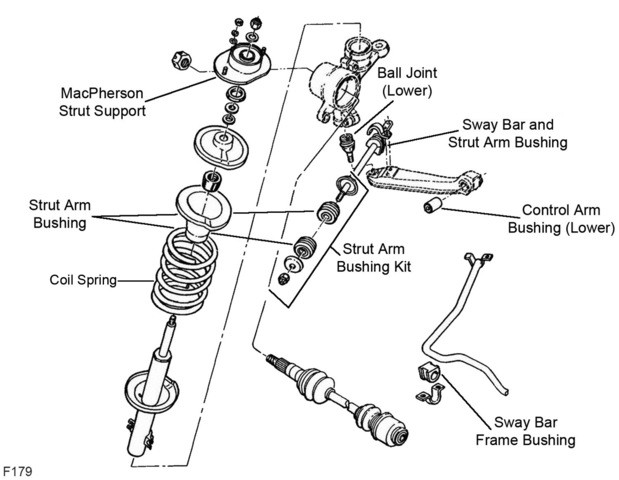 MacPherson
Strut Support

Ball Joint
(Lower)

Sway Bar and
Strut Arm Bushing

Strut Arm
Bushing

Control Arm
Bushing (Lower)

Strut Arm
Bushing Kit

Coil Spring

Sway Bar
Frame Bushing

F179