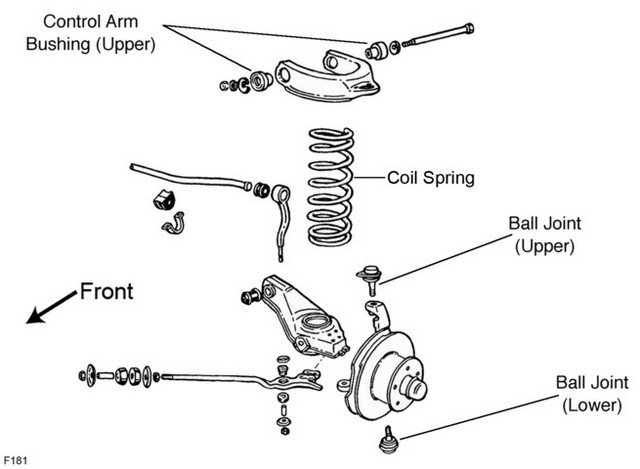 Control Arm
Bushing (Upper)

Coil Spring

Ball Joint
(Upper)

Front

Ball Joint
(Lower)

F181