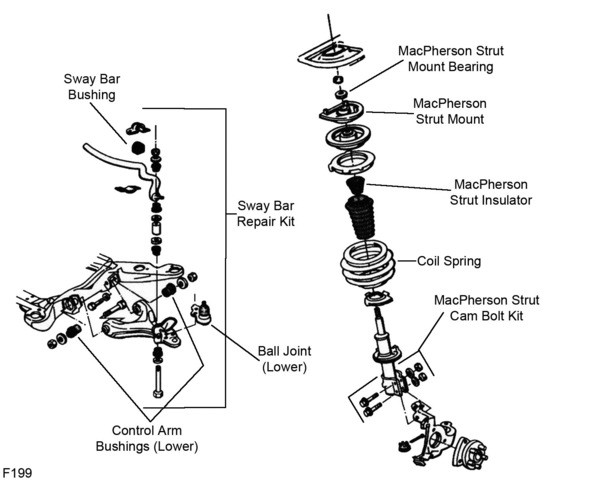 Sway Bar Bushing

Sway Bar Repair Kit

Ball Joint (Lower)

Control Arm Bushings (Lower)

MacPherson Strut Mount Bearing

MacPherson Strut Mount

MacPherson Strut Insulator

Coil Spring

MacPherson Strut Cam Bolt Kit

F199