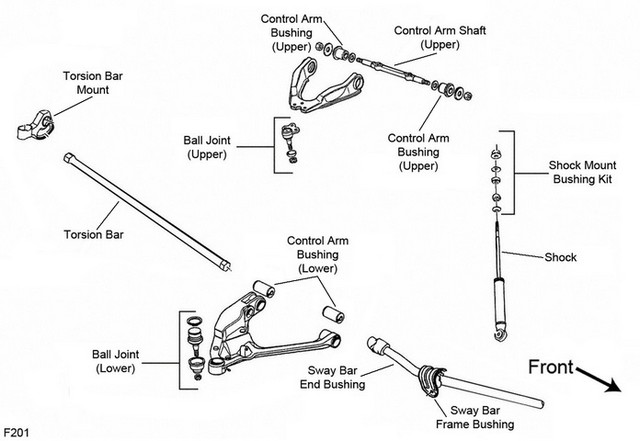 Control Arm Bushing (Upper)

Control Arm Shaft (Upper)

Torsion Bar Mount

Ball Joint (Upper)

Control Arm Bushing (Upper)

Shock Mount Bushing Kit

Torsion Bar

Control Arm Bushing (Lower)

Shock

Ball Joint (Lower)

Sway Bar End Bushing

Front

Sway Bar Frame Bushing

F201