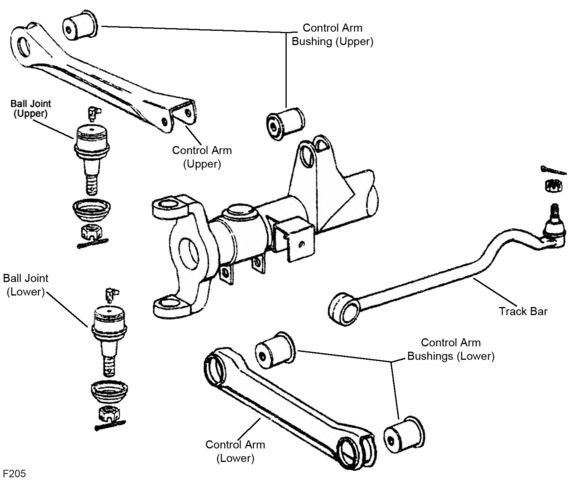 Control Arm Bushing (Upper)

Ball Joint (Upper)

Control Arm (Upper)

Ball Joint (Lower)

Track Bar

Control Arm Bushings (Lower)

Control Arm (Lower)

F205