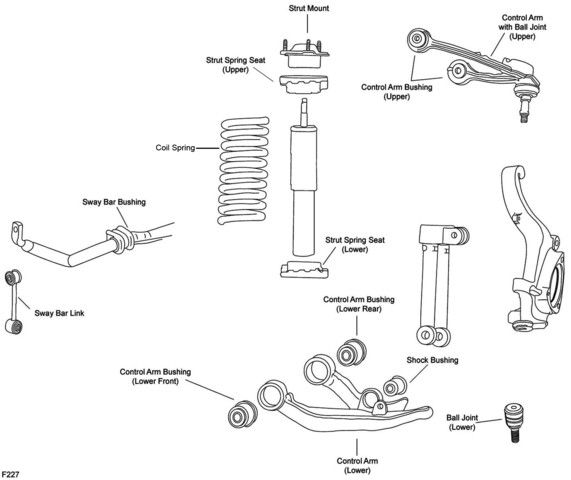 Strut Mount

Control Arm with Ball Joint (Upper)

Strut Spring Seat (Upper)

Control Arm Bushing (Upper)

Coil Spring

Sway Bar Bushing

Strut Spring Seat (Lower)

Sway Bar Link

Control Arm Bushing (Lower Rear)

Shock Bushing

Control Arm Bushing (Lower Front)

Ball Joint (Lower)

Control Arm (Lower)

F227